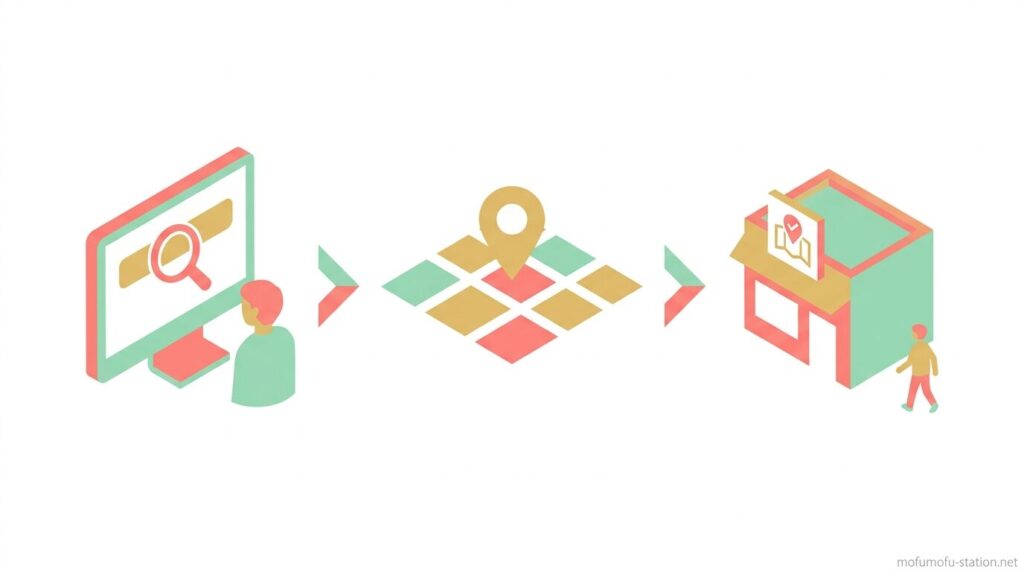 mofumofu-station.net