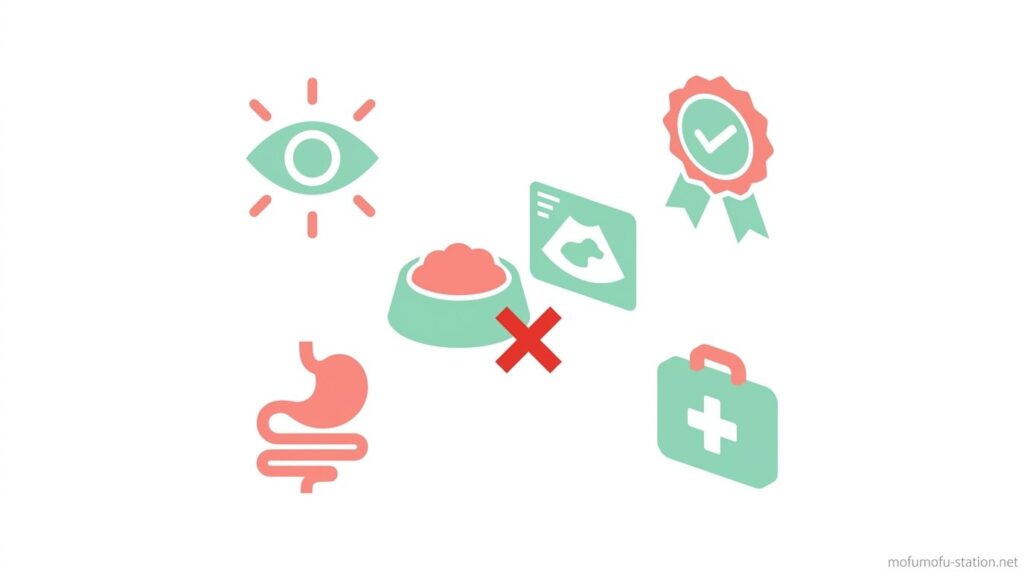 mofumofu-station.net