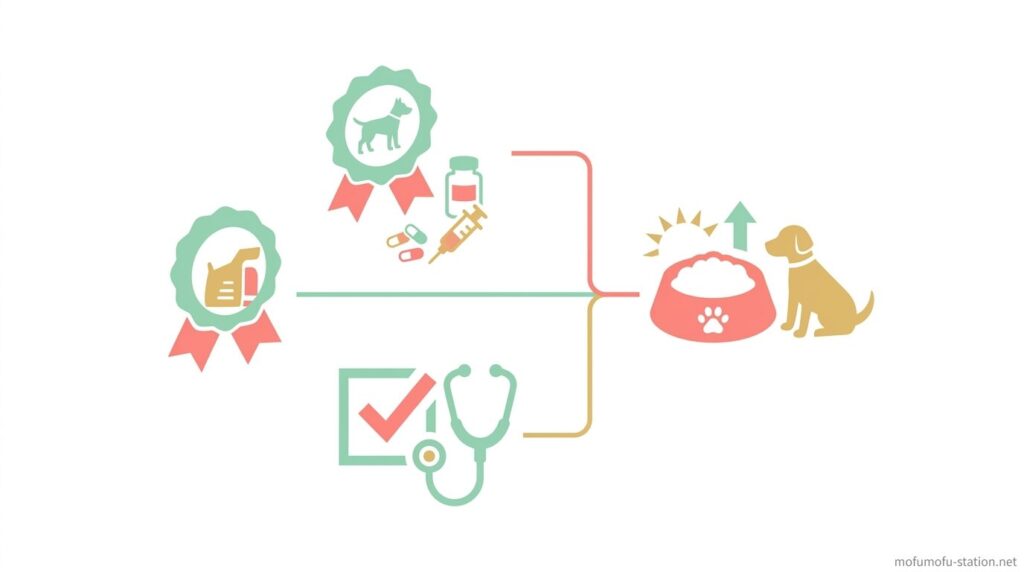 mofumofu-station.net