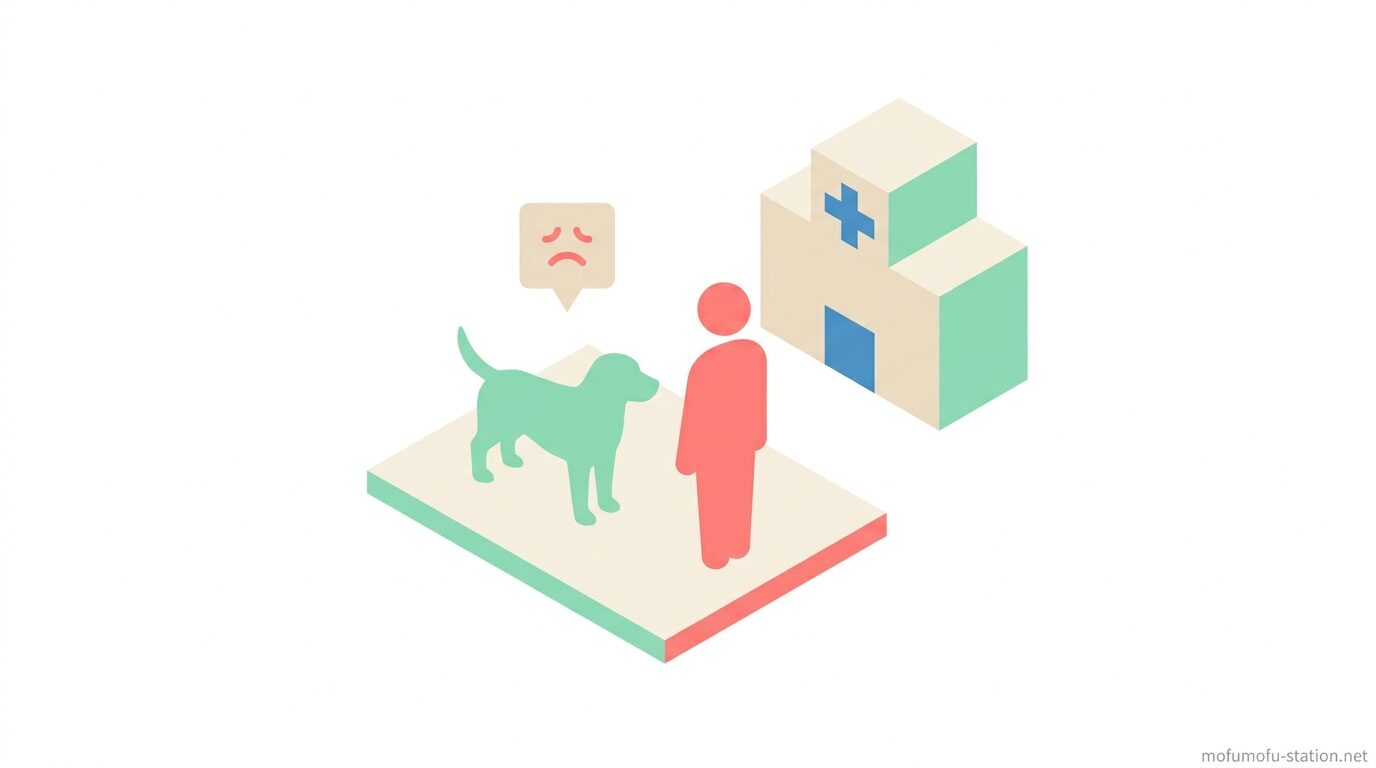 mofumofu-station.net