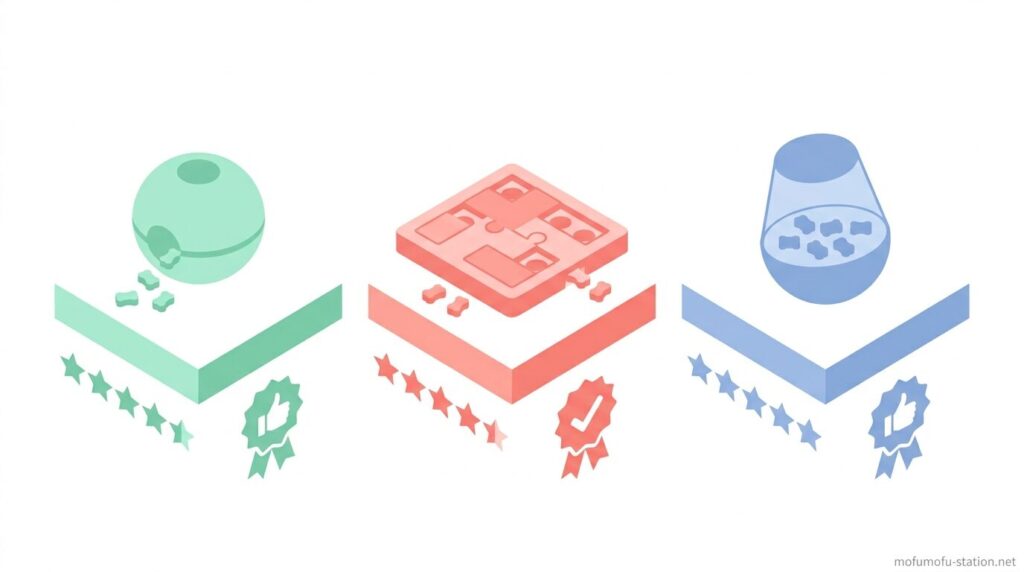 mofumofu-station.net