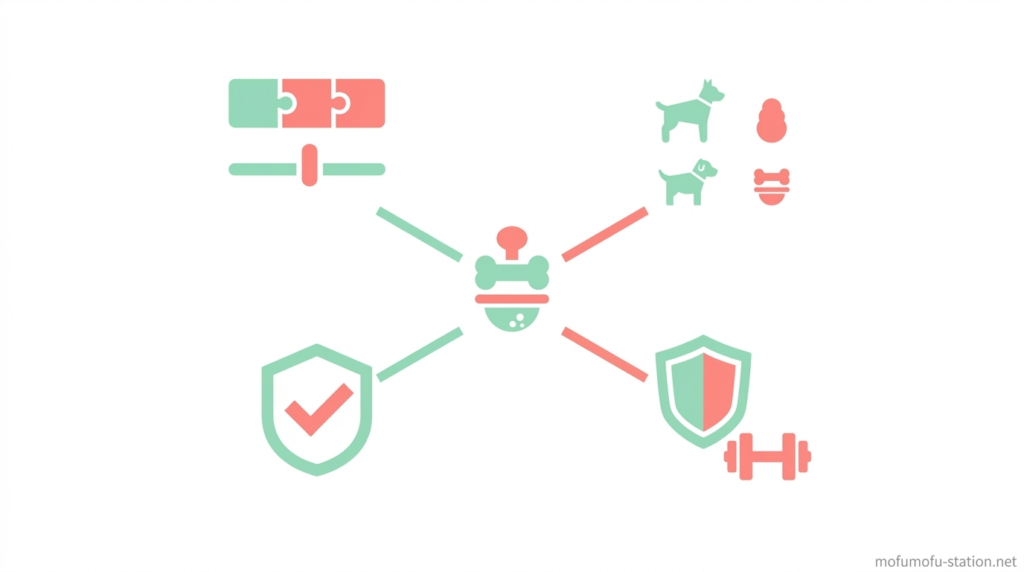 mofumofu-station.net