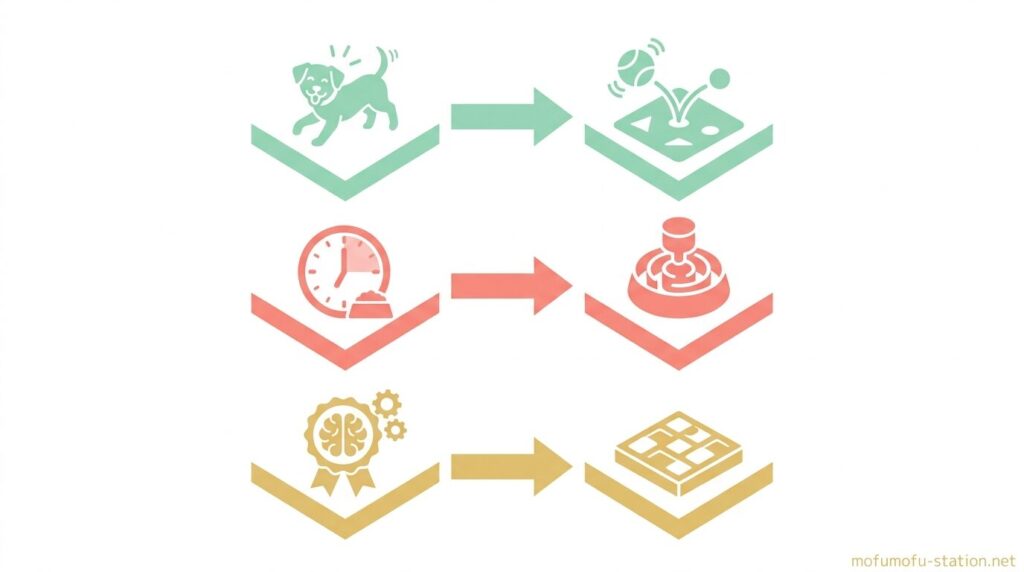 mofumofu-station.net