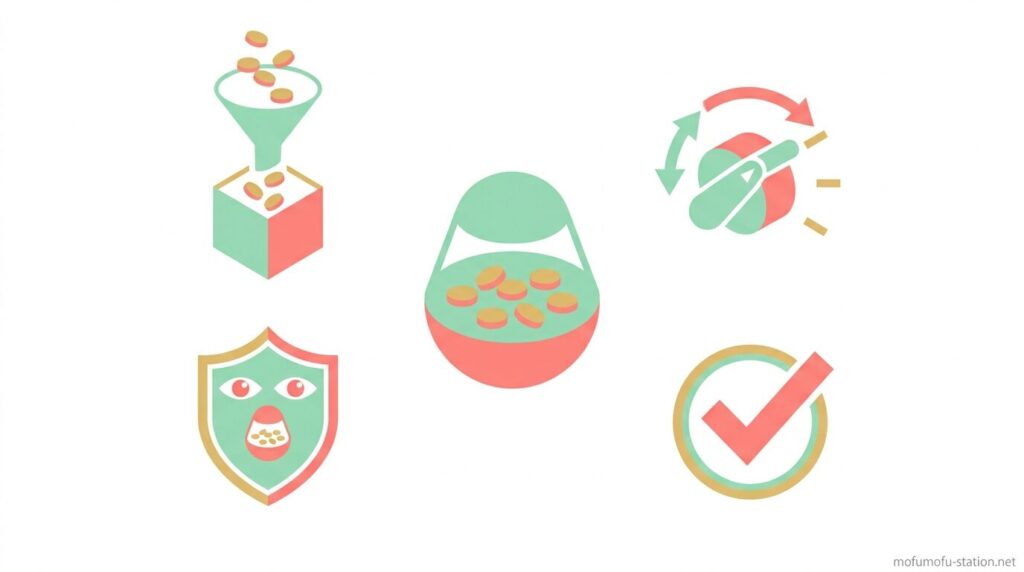 mofumofu-station.net