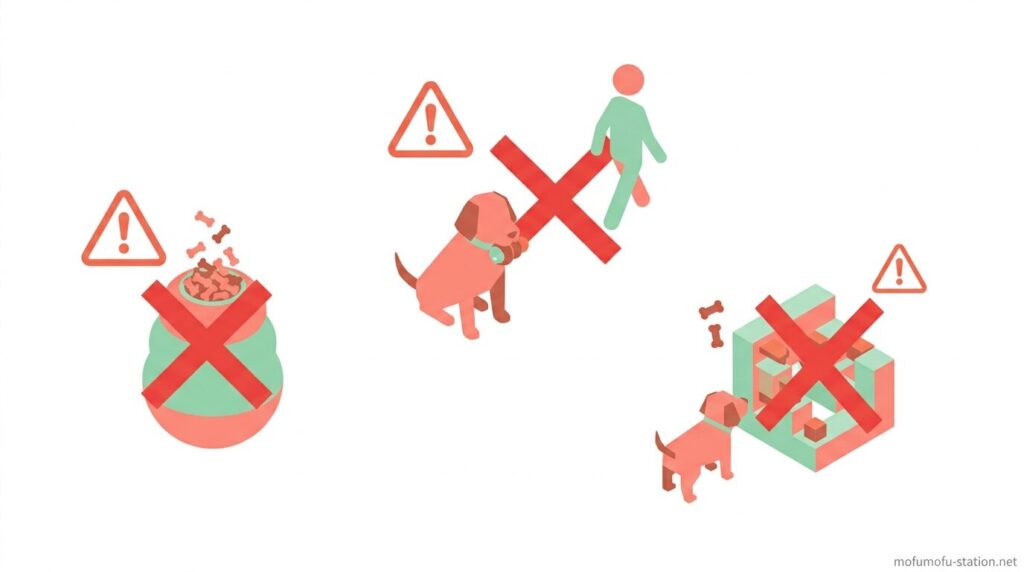 mofumofu-station.net