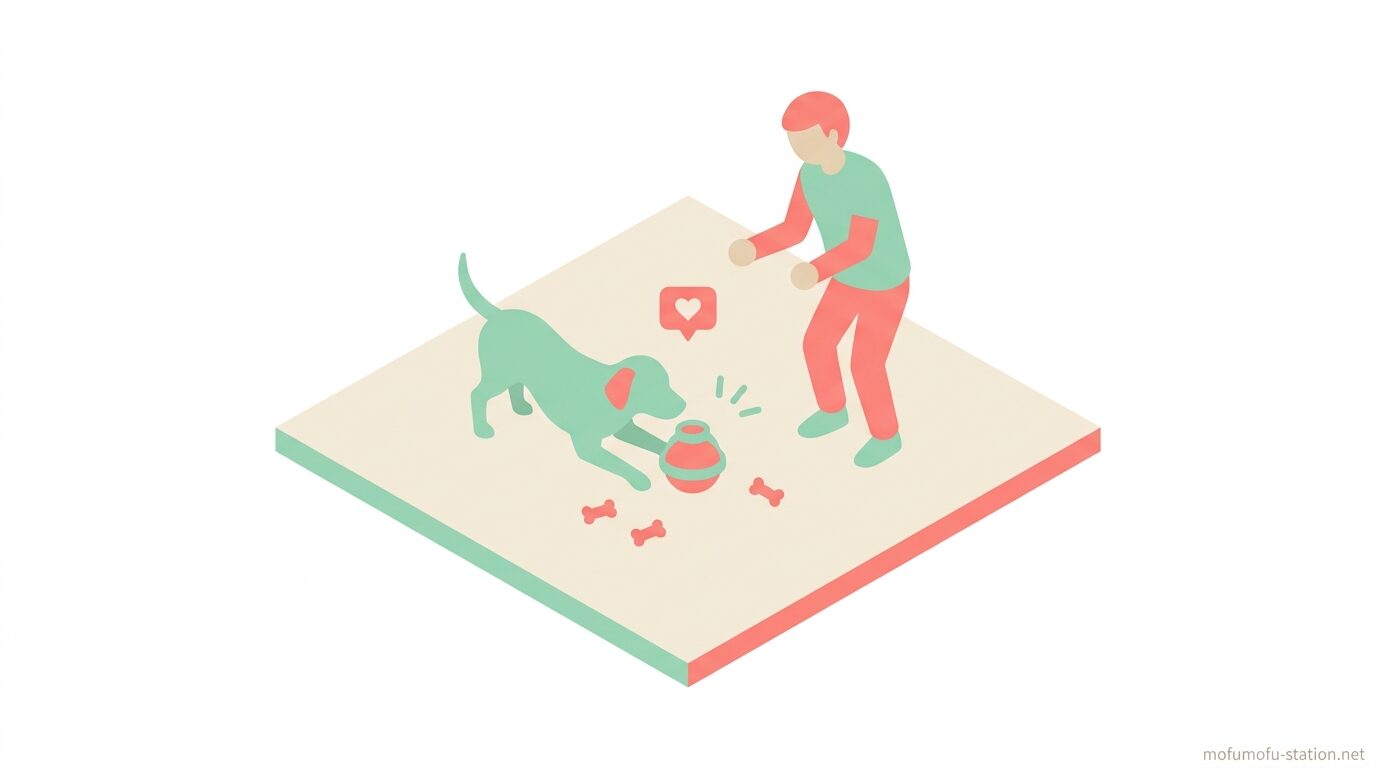 mofumofu-station.net