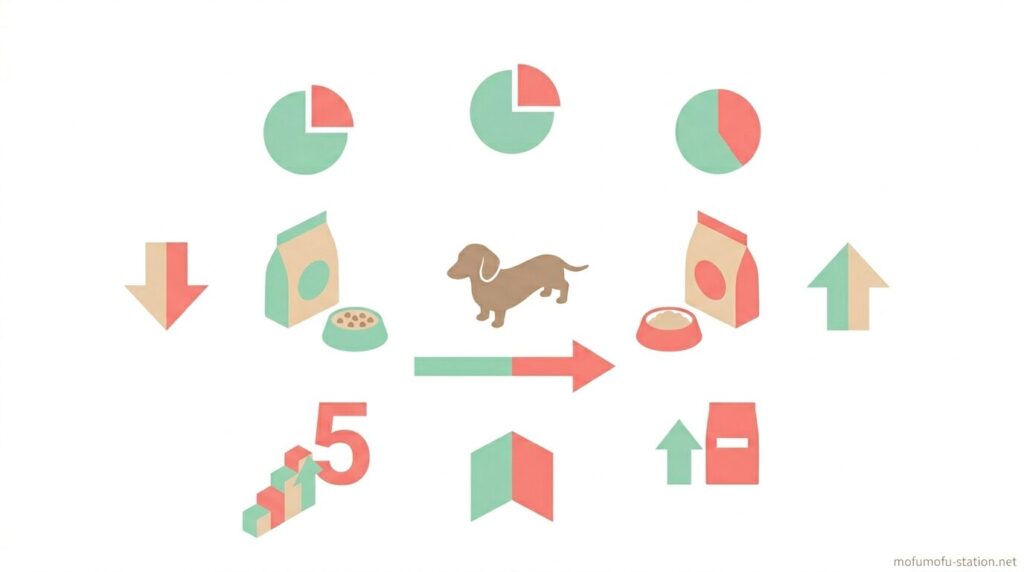 5

mofumofu-station.net