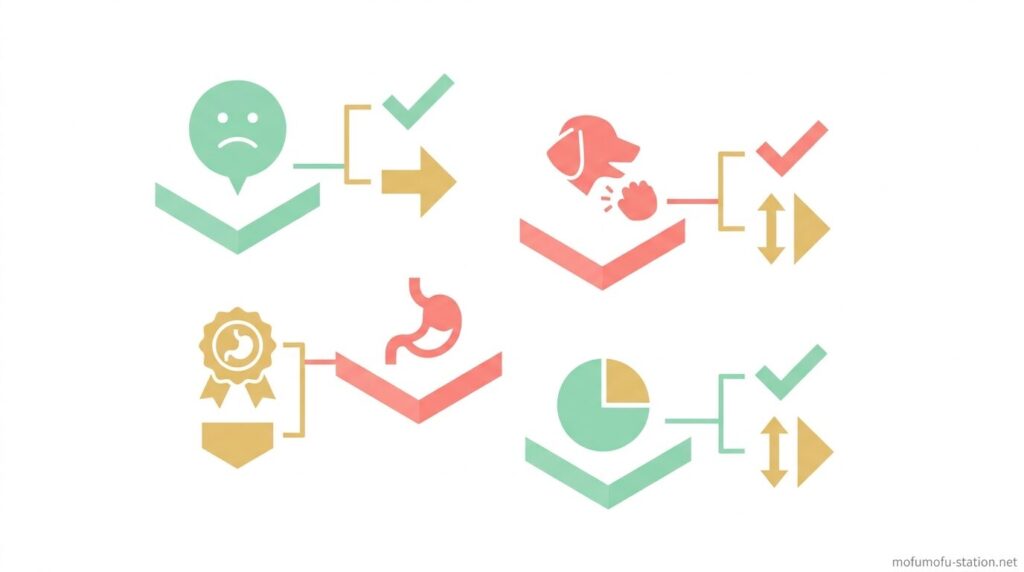 mofumofu-station.net