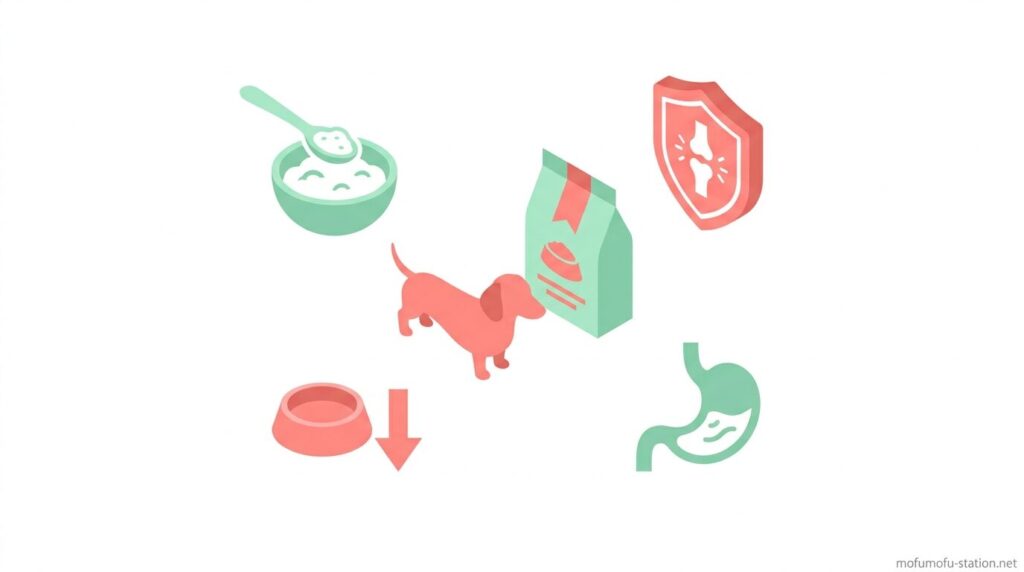 mofumofu-station.net