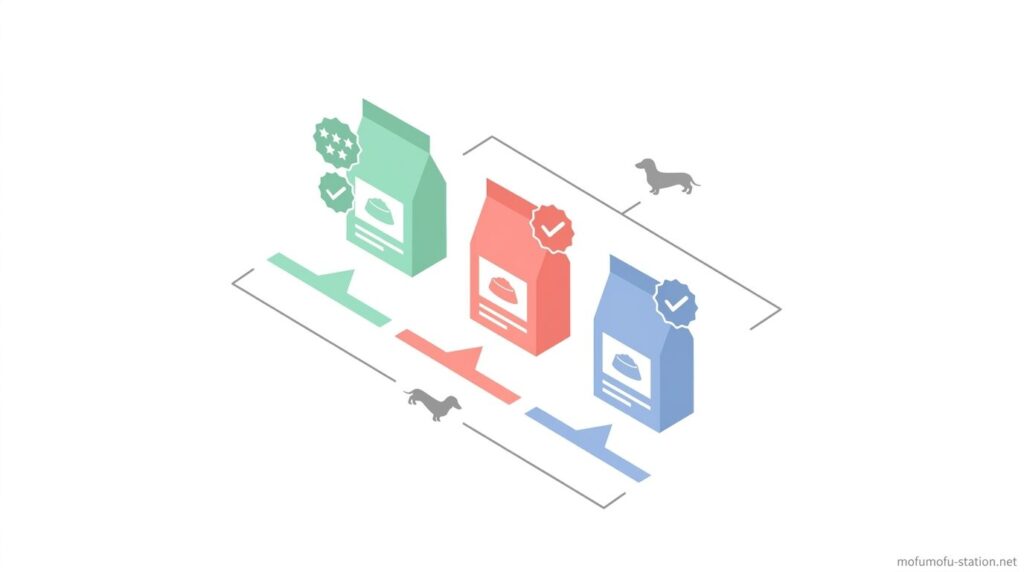 mofumofu-station.net