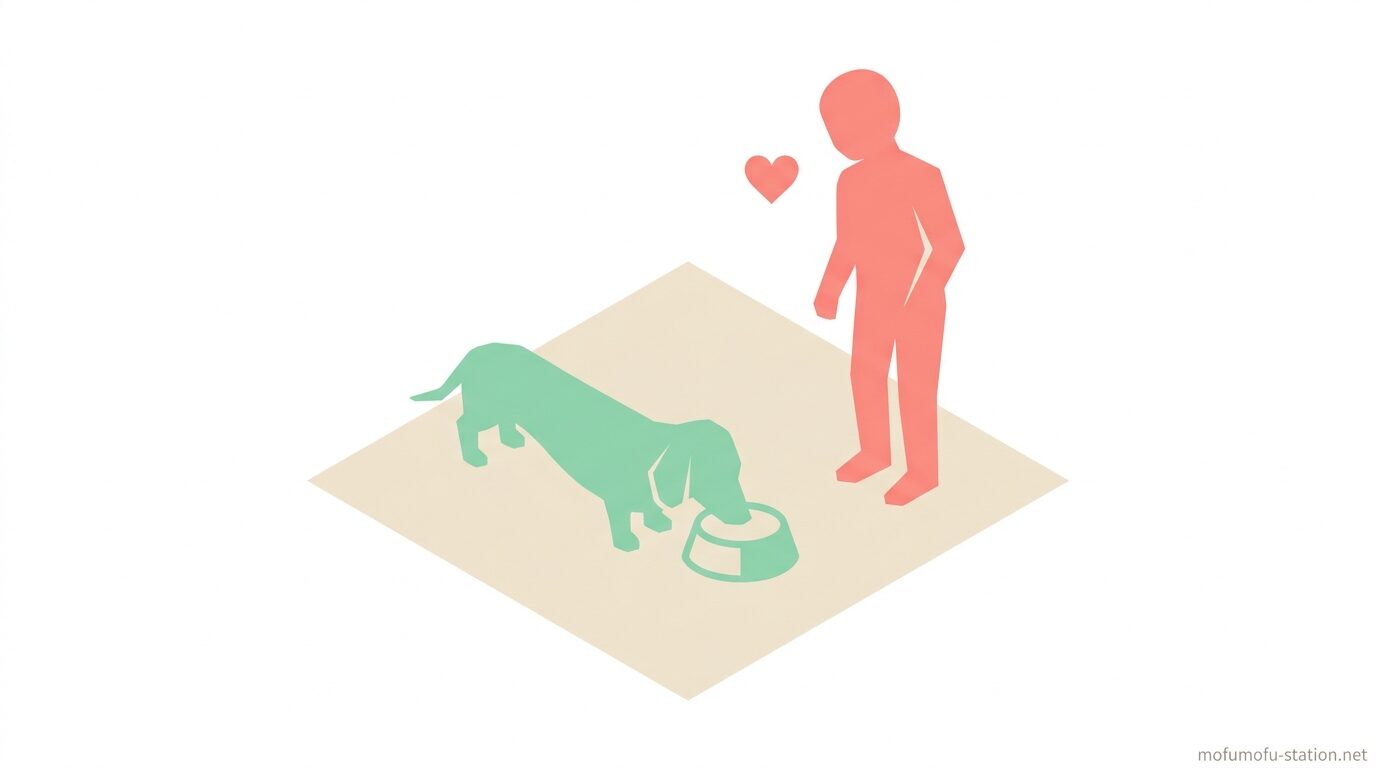 mofumofu-station.net