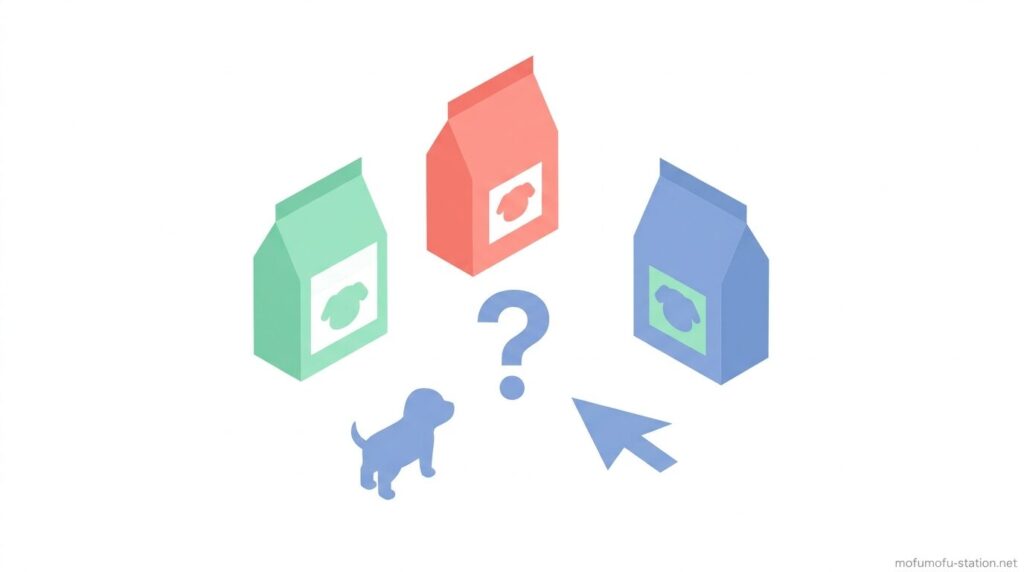 ?

mofumofu-station.net