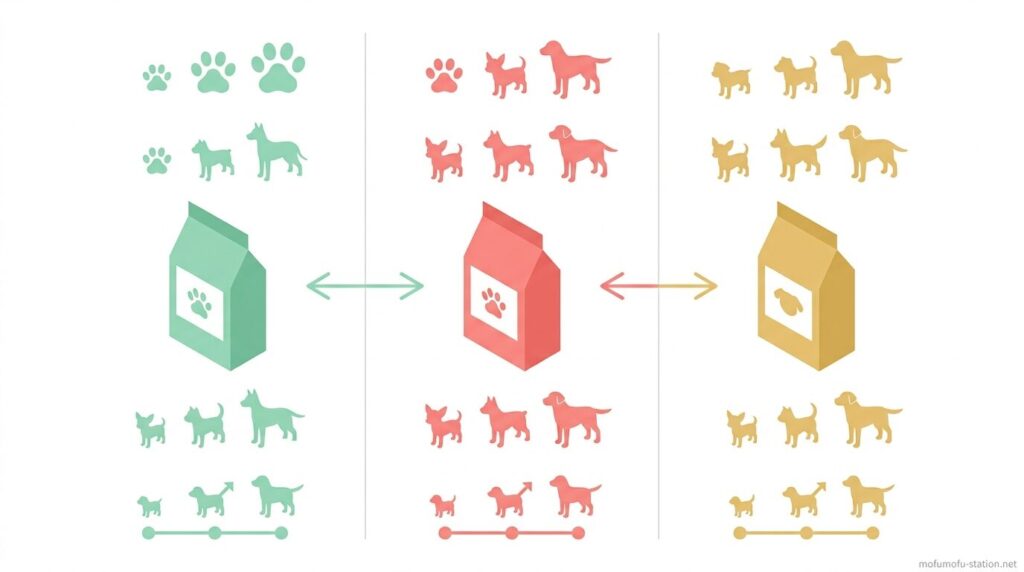 mofumofu-station.net