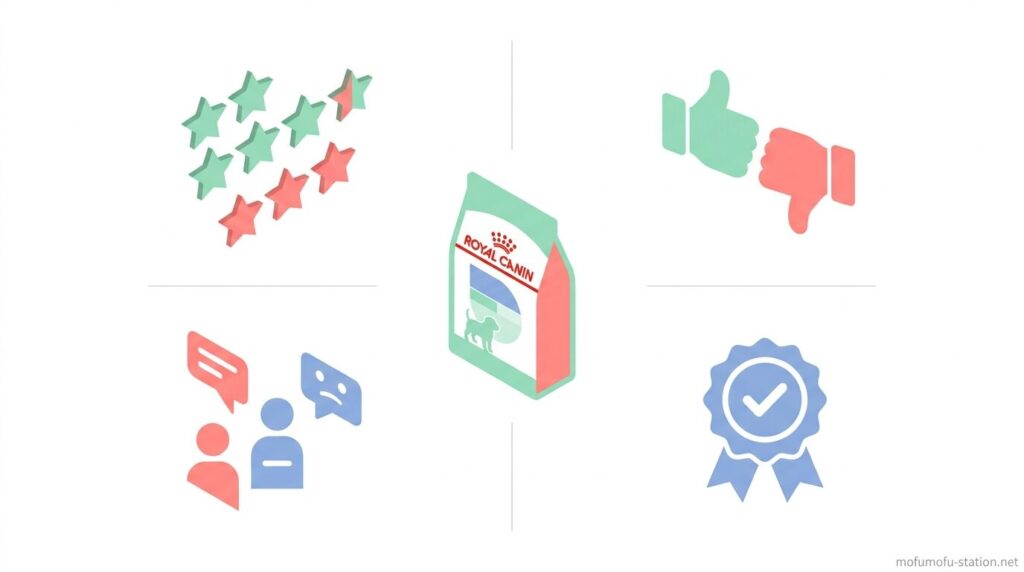 ROYAL CANIN

mofumofu-station.net