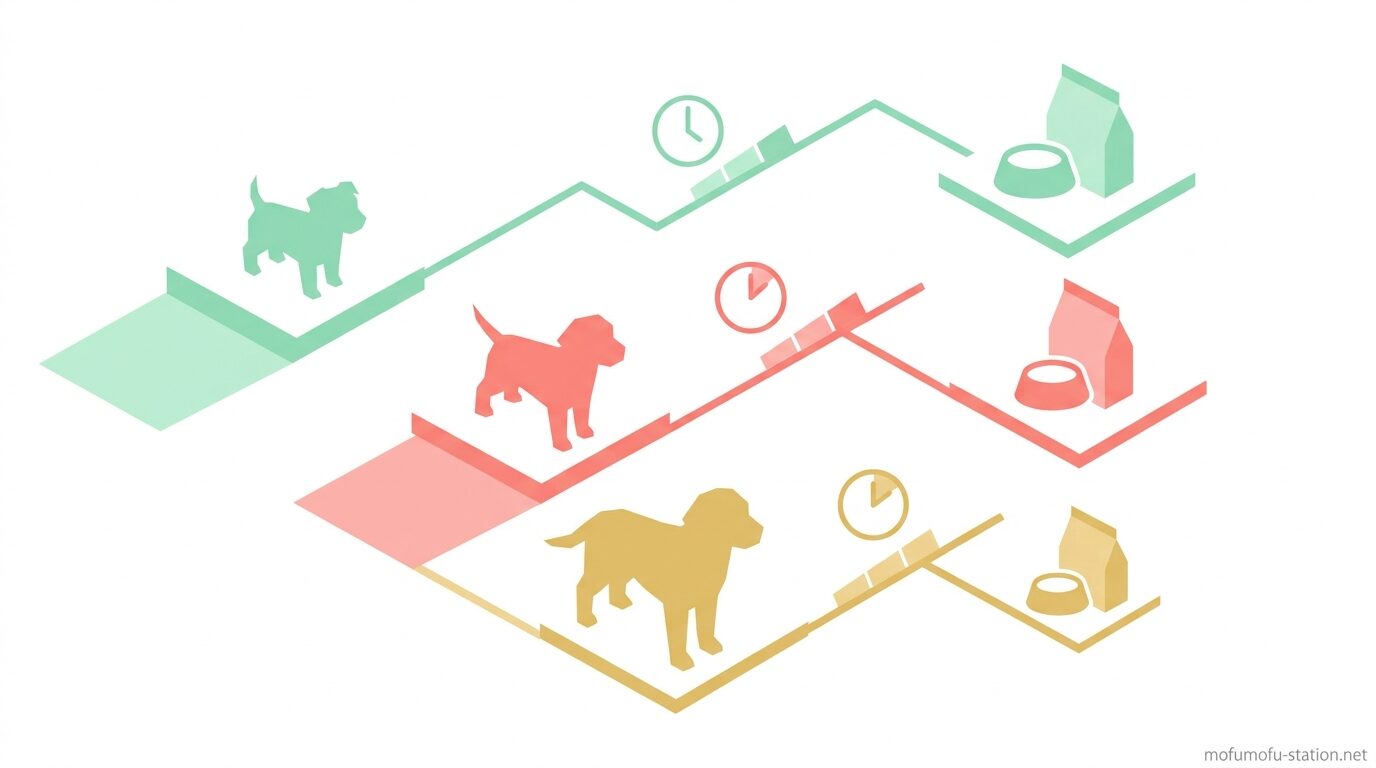 mofumofu-station.net