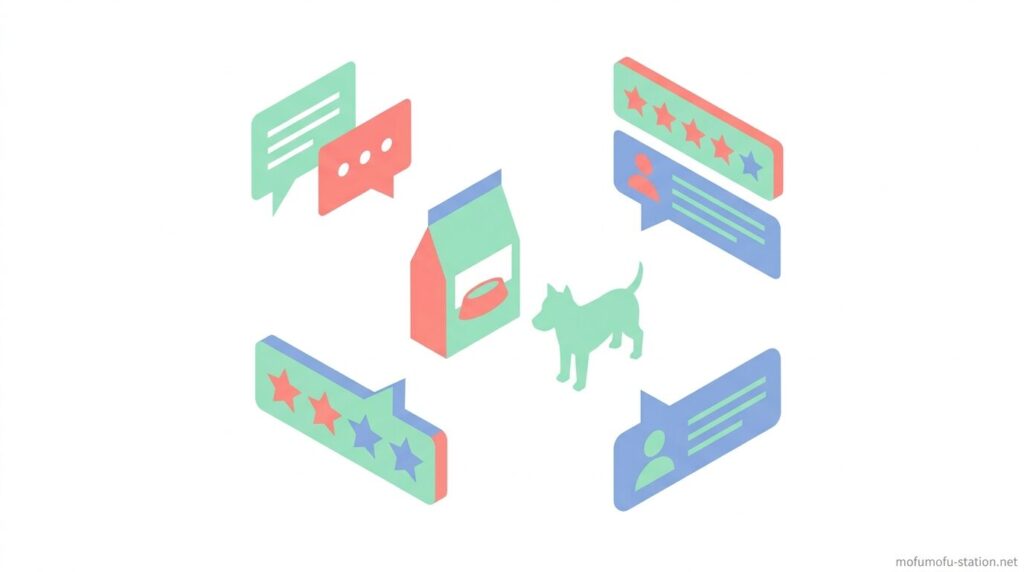 mofumofu-station.net