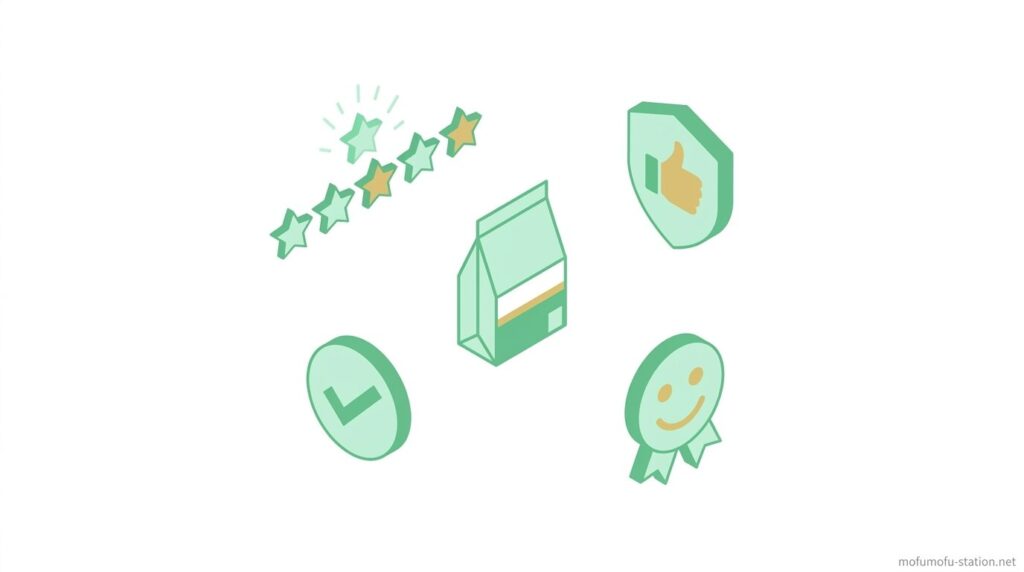 mofumofu-station.net