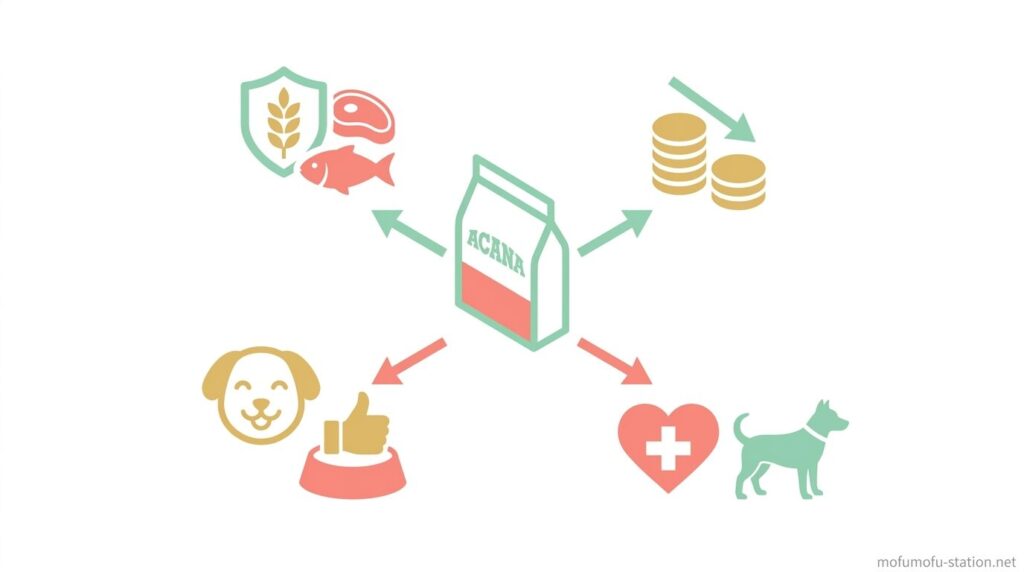 ACANA

mofumofu-station.net