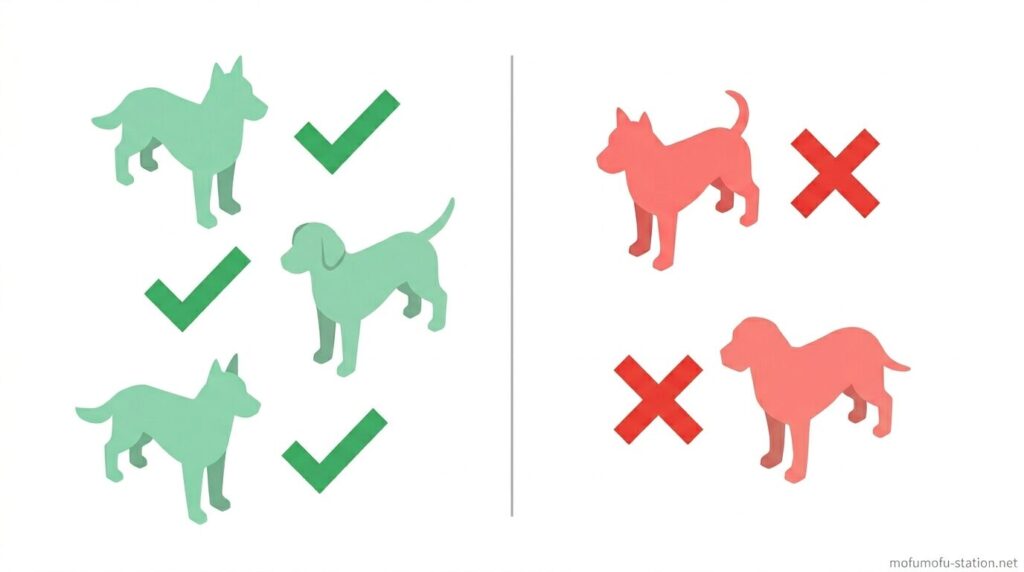 mofumofu-station.net