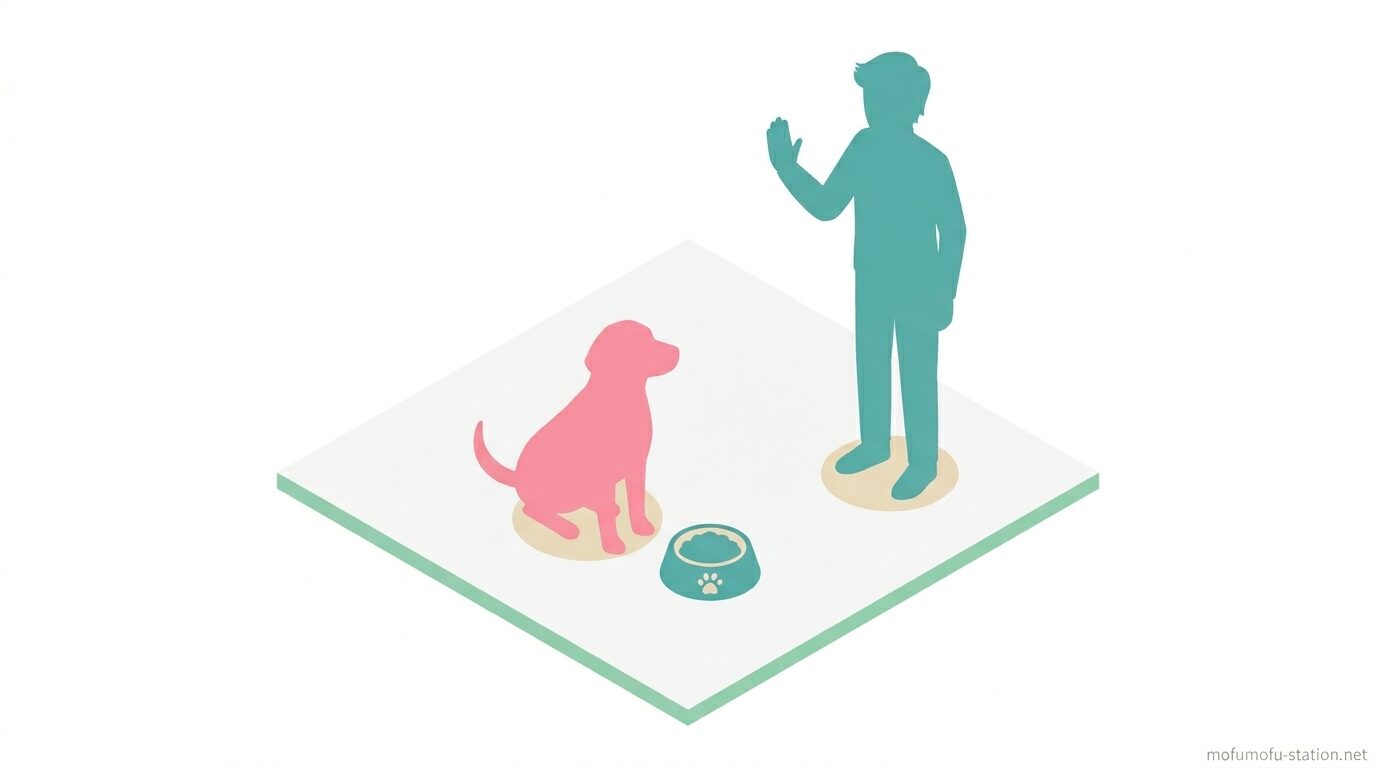 mofumofu-station.net