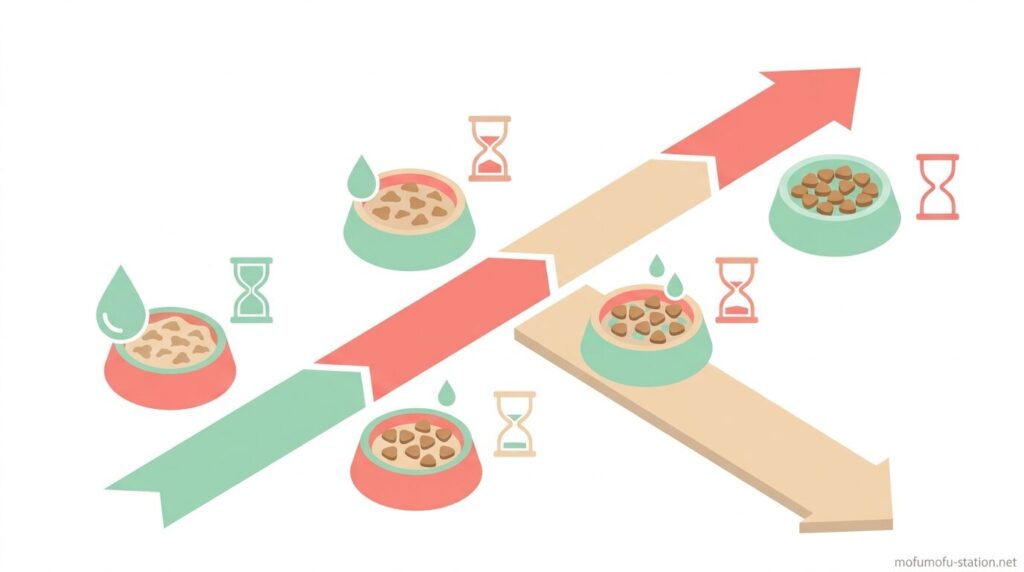 mofumofu-station.net