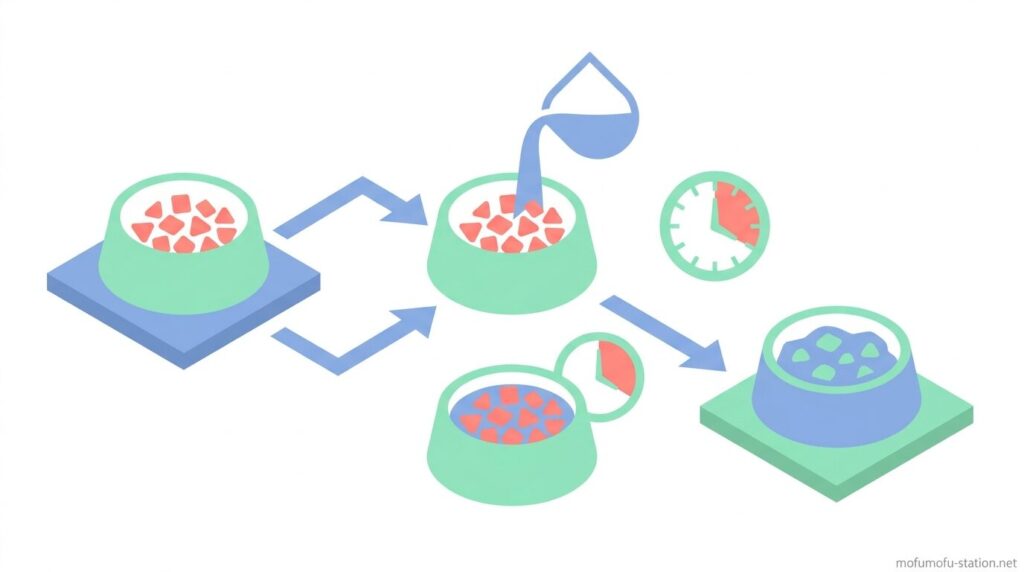 mofumofu-station.net