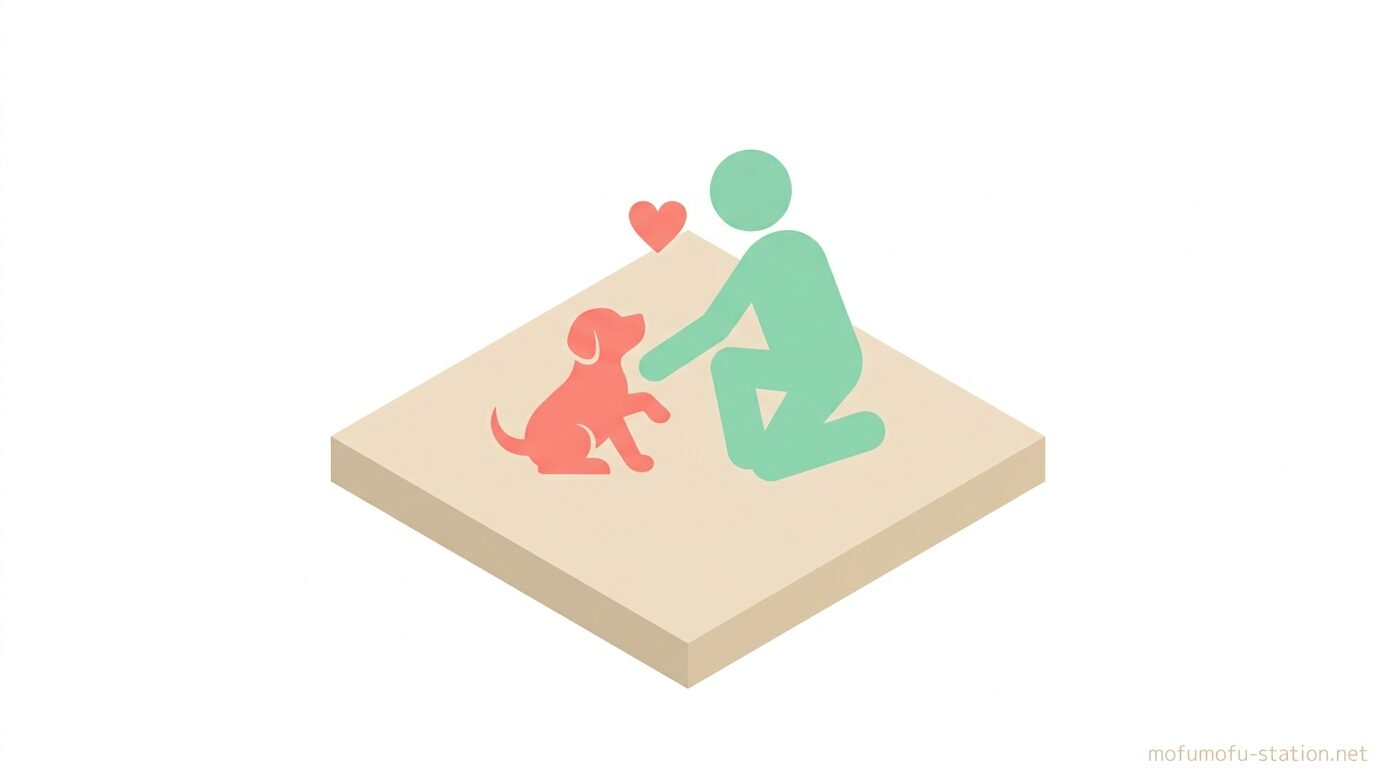 mofumofu-station.net