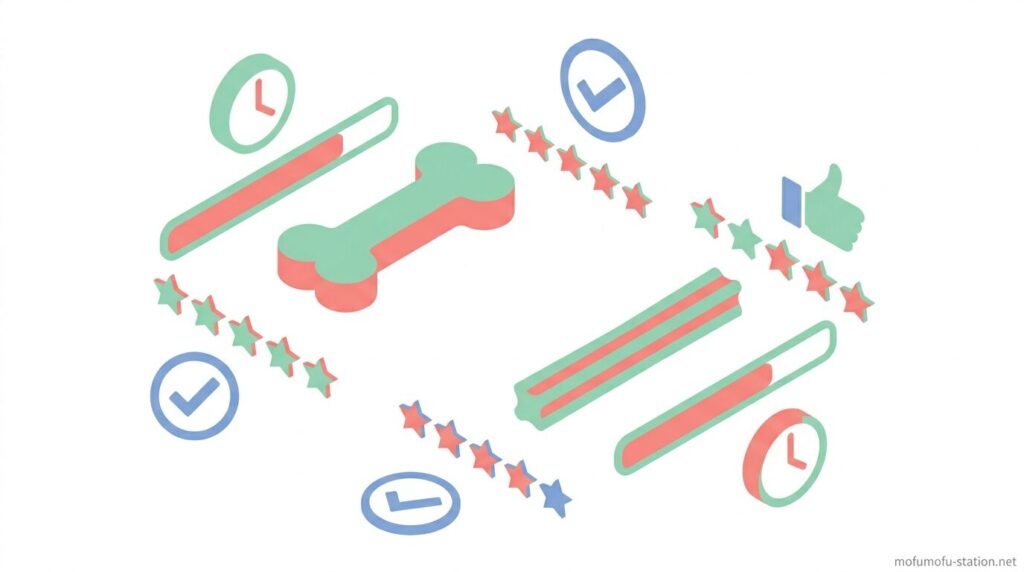 mofumofu-station.net