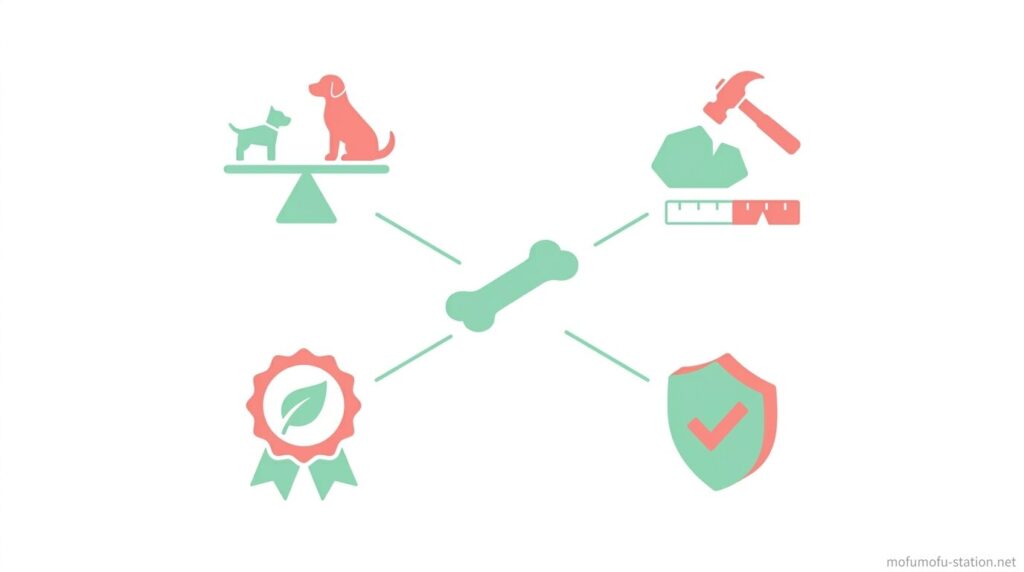 mofumofu-station.net