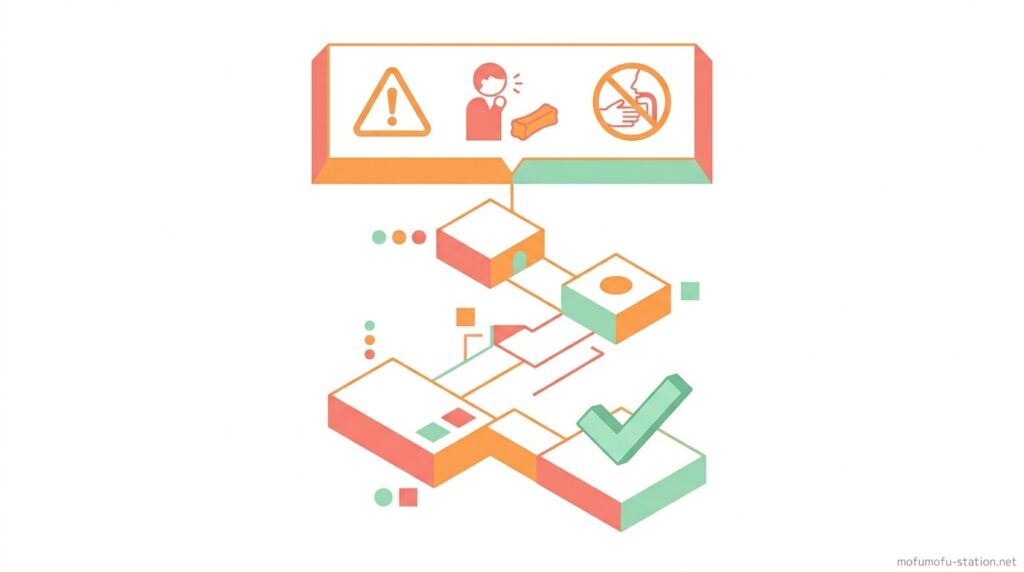 mofumofu-station.net