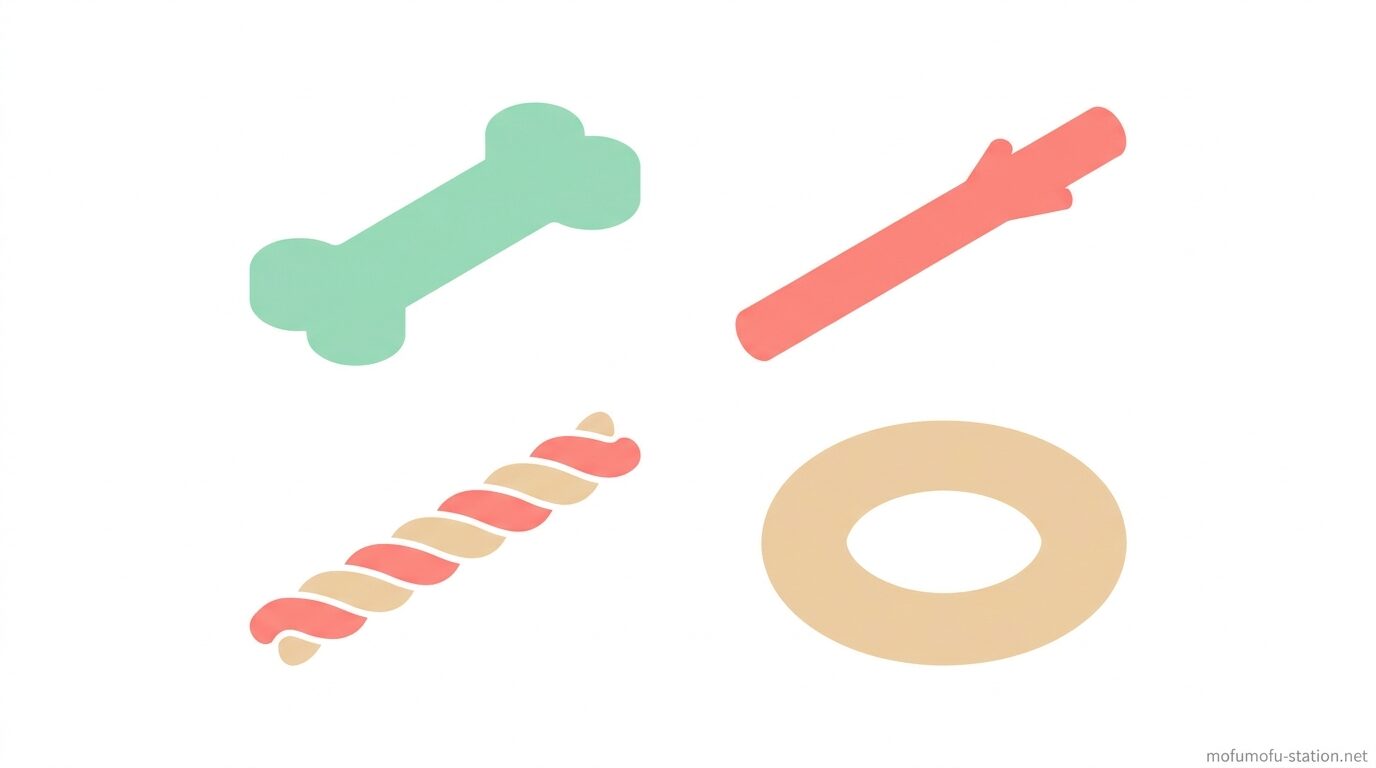 mofumofu-station.net