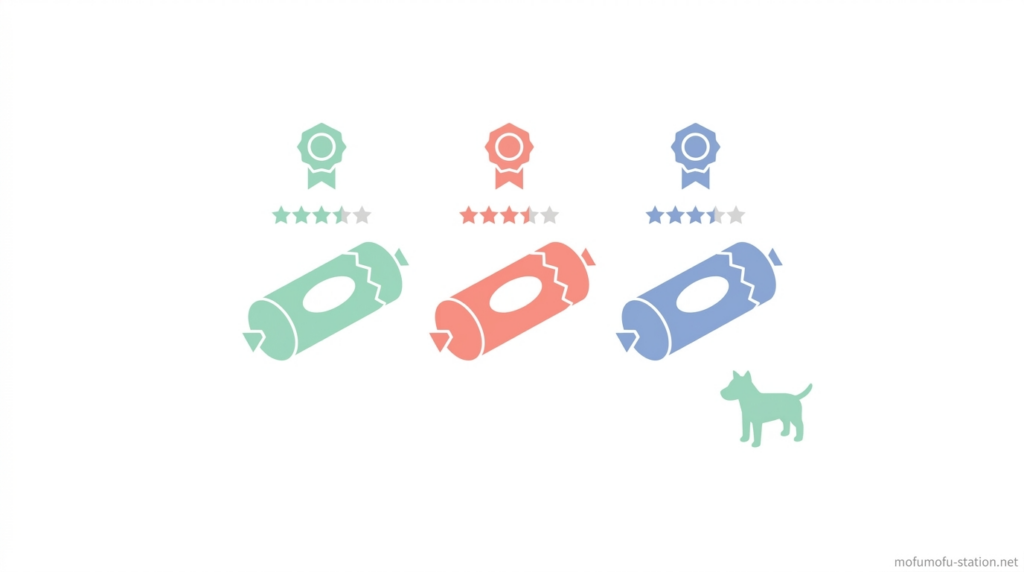 mofumofu-station.net