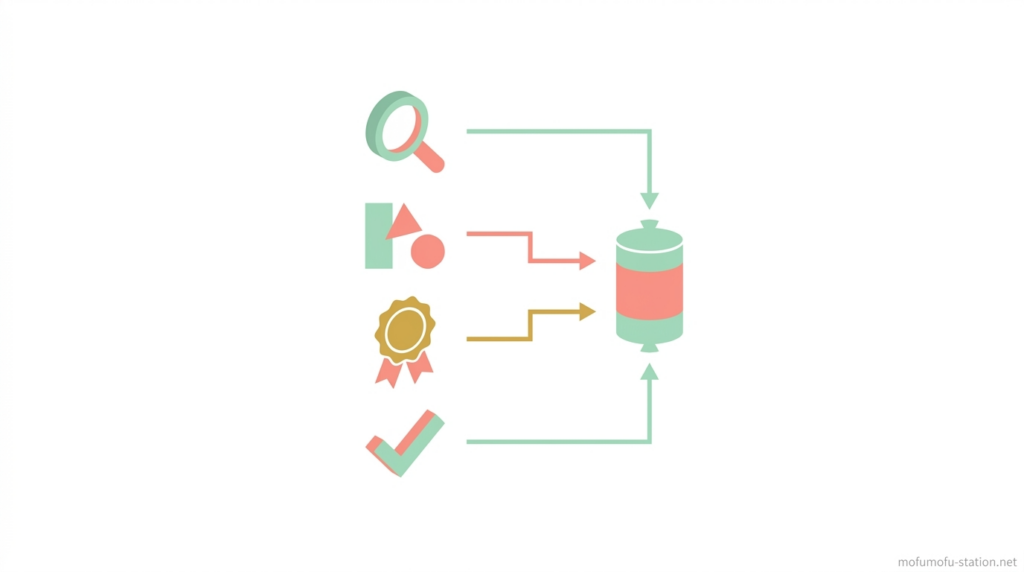 mofumofu-station.net