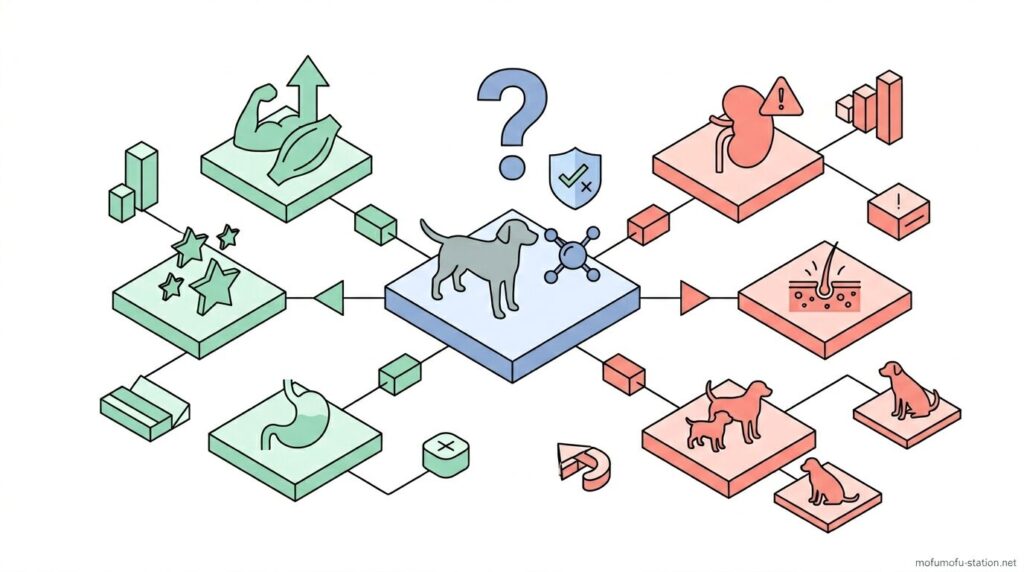 mofumofu-station.net