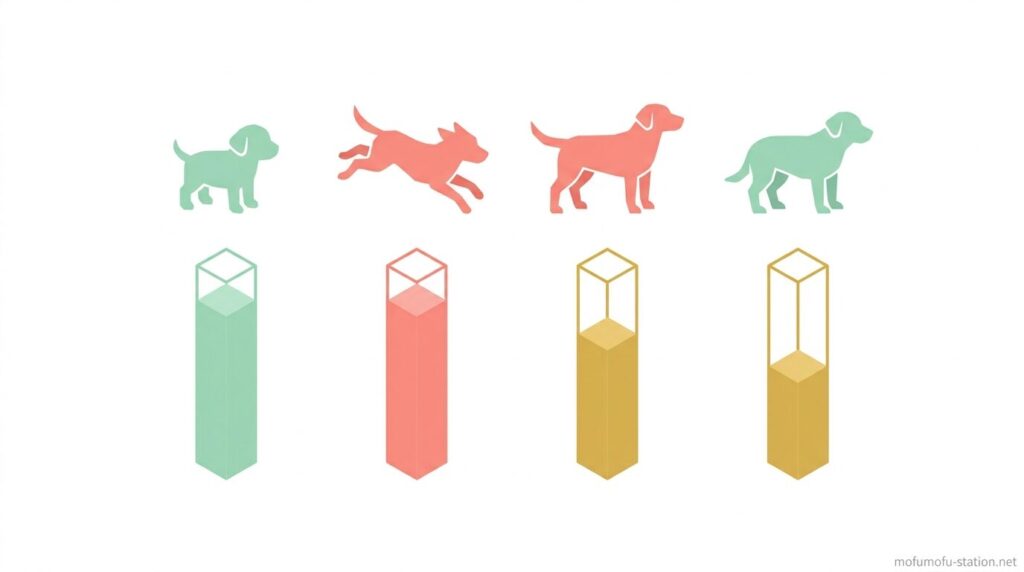 mofumofu-station.net