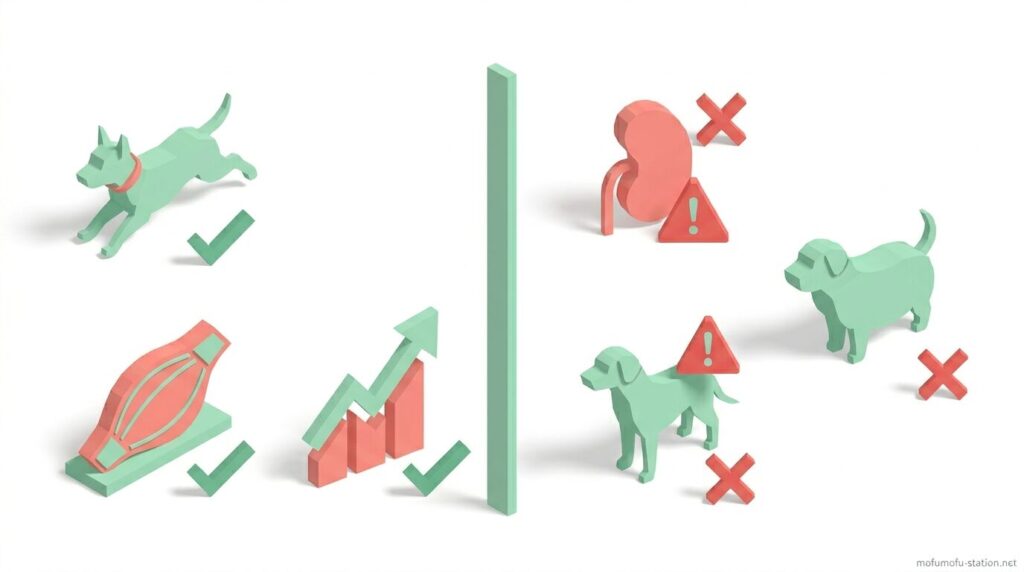 mofumofu-station.net