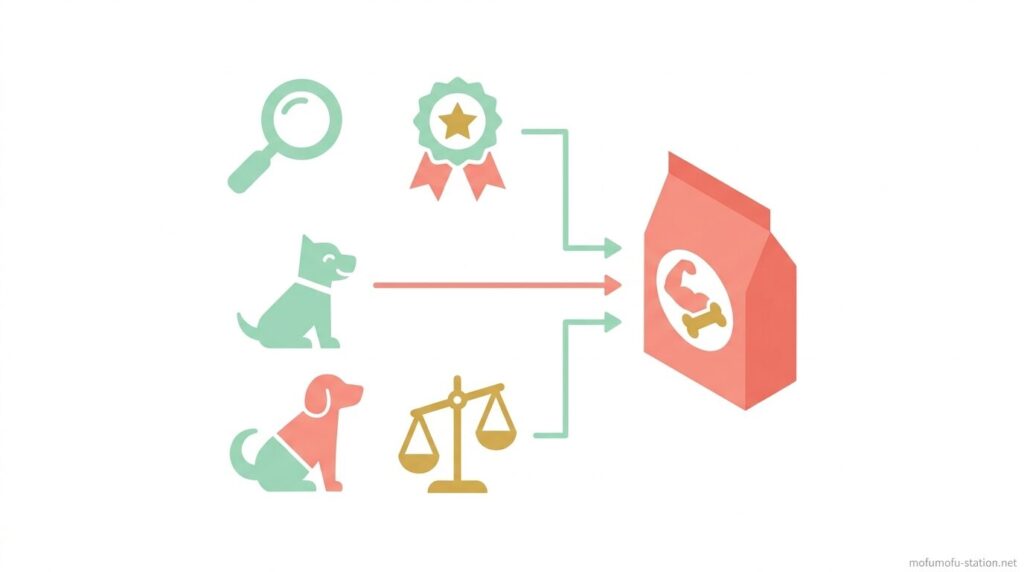 mofumofu-station.net