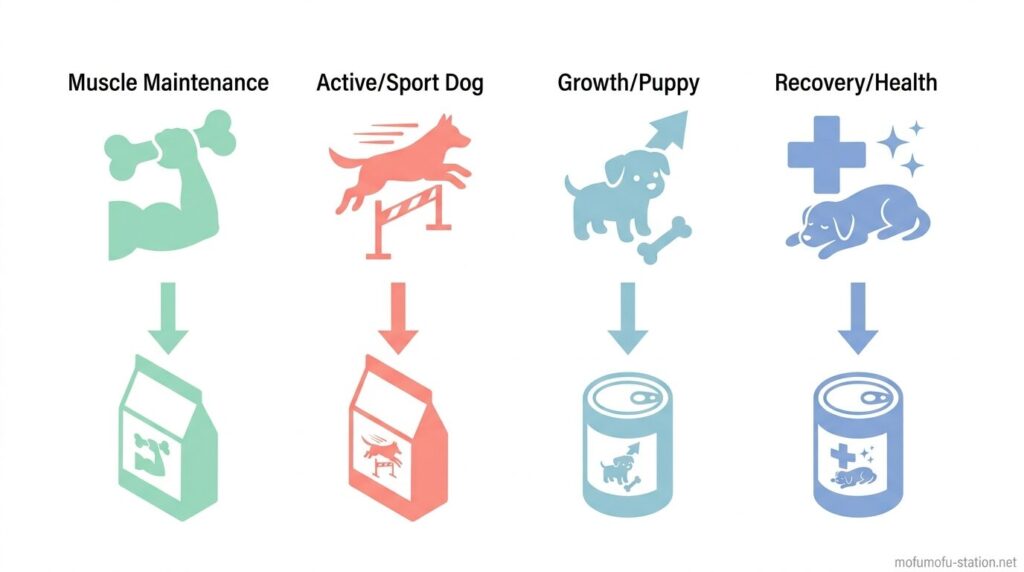 Muscle Maintenance

Active/Sport Dog

Growth/Puppy

Recovery/Health

mofumofu-station.net