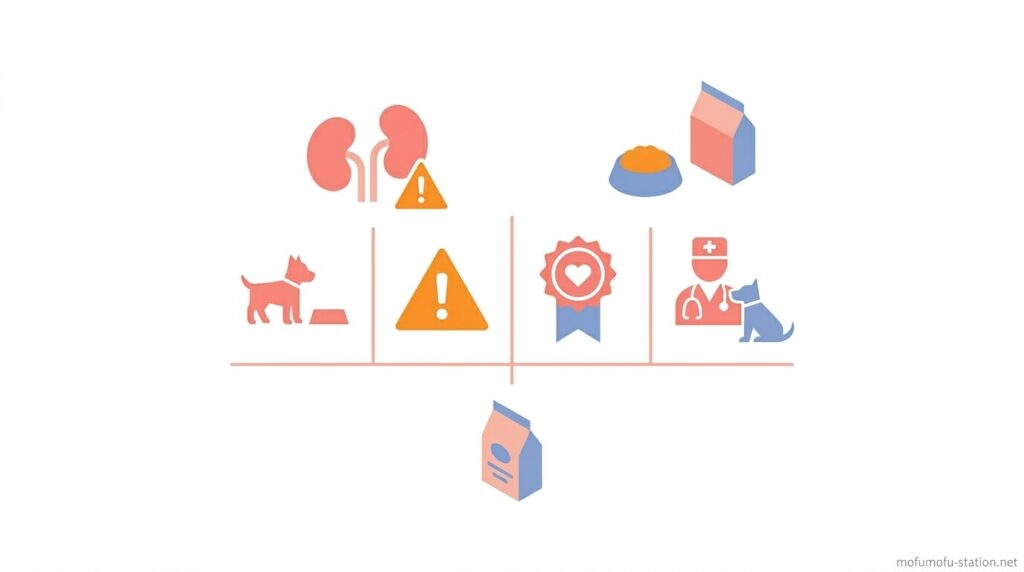 mofumofu-station.net