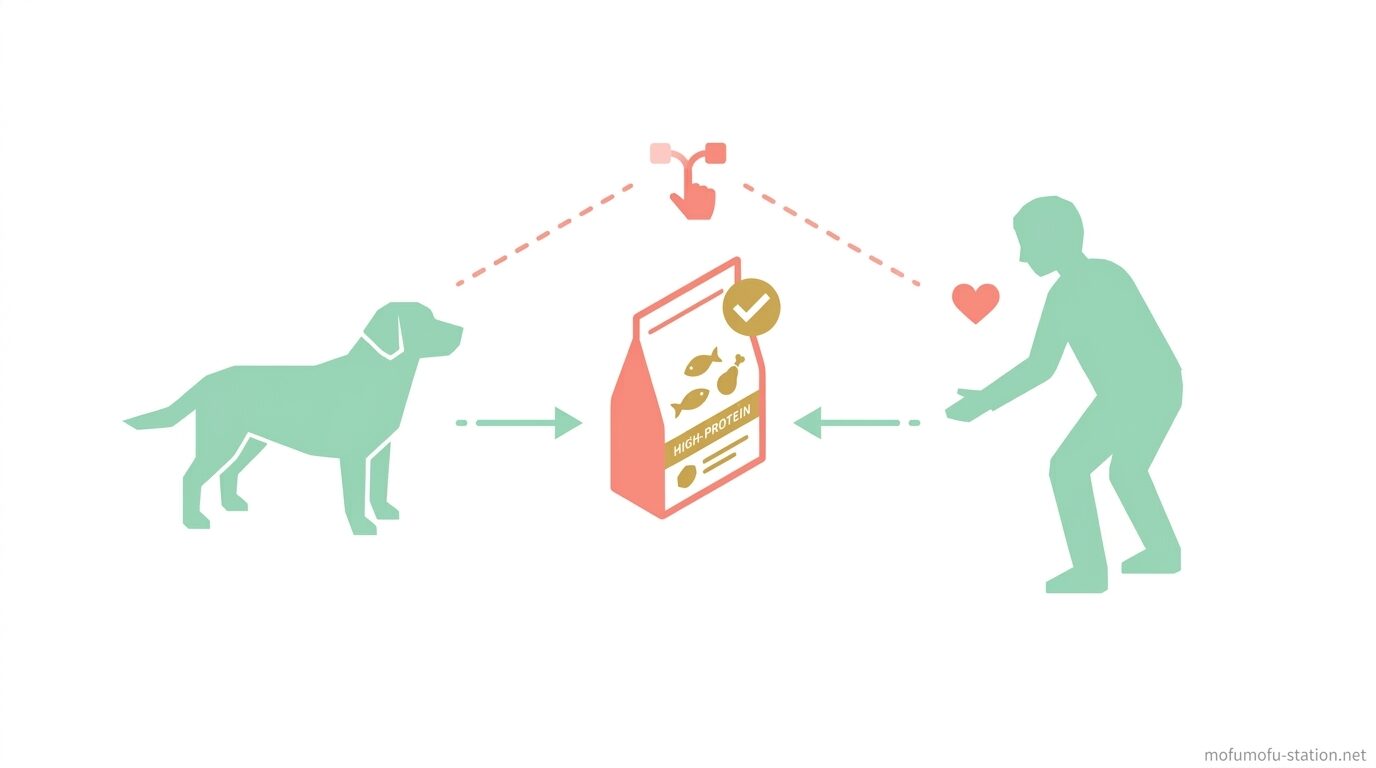 HIGH-PROTEIN

mofumofu-station.net