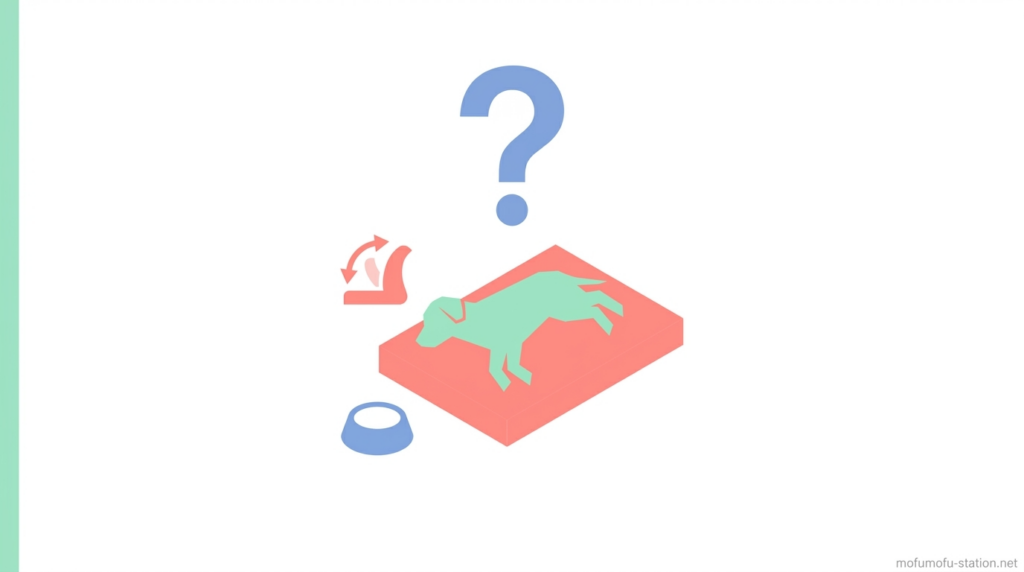 ?

mofumofu-station.net