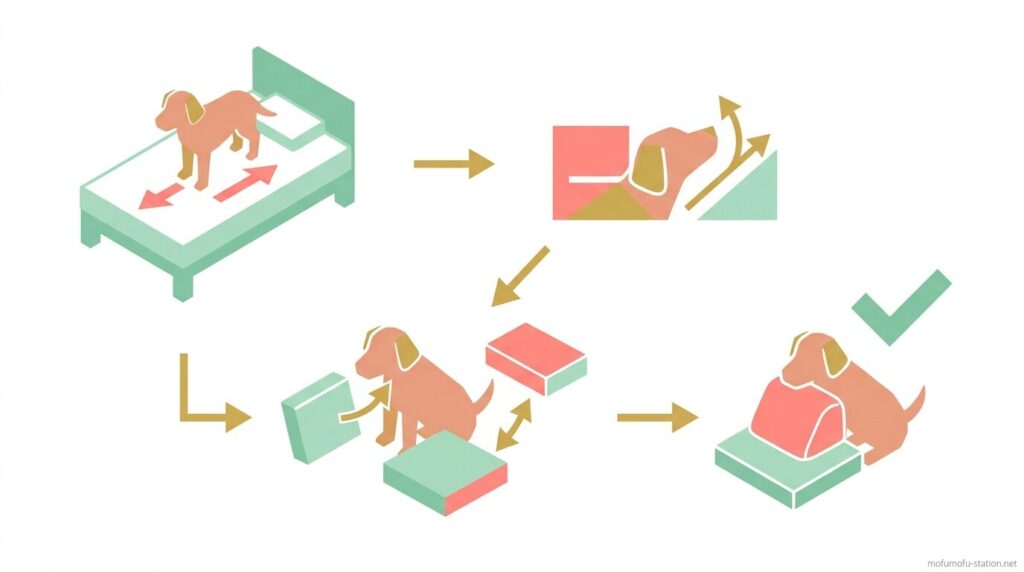 mofumofu-station.net