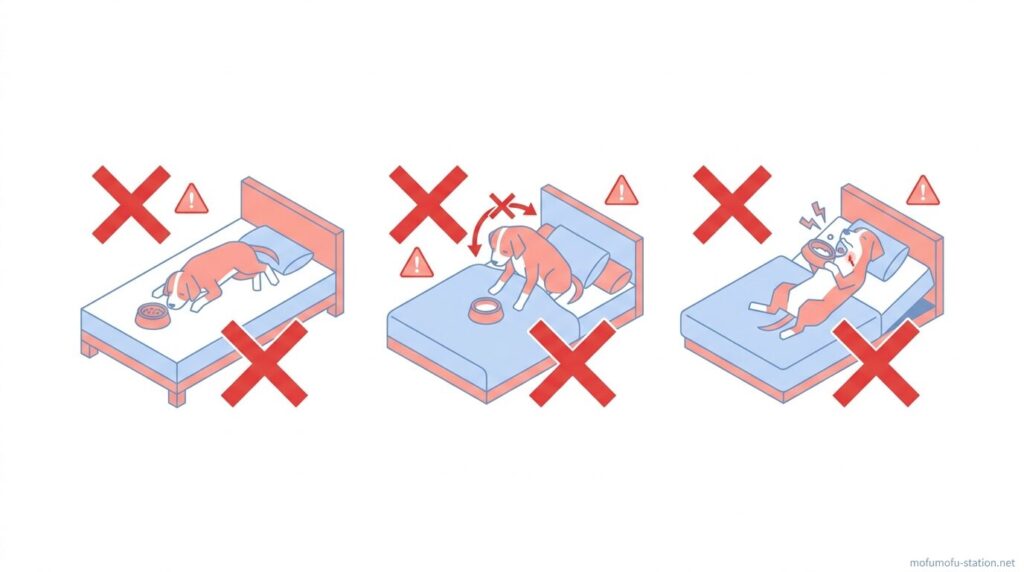 mofumofu-station.net