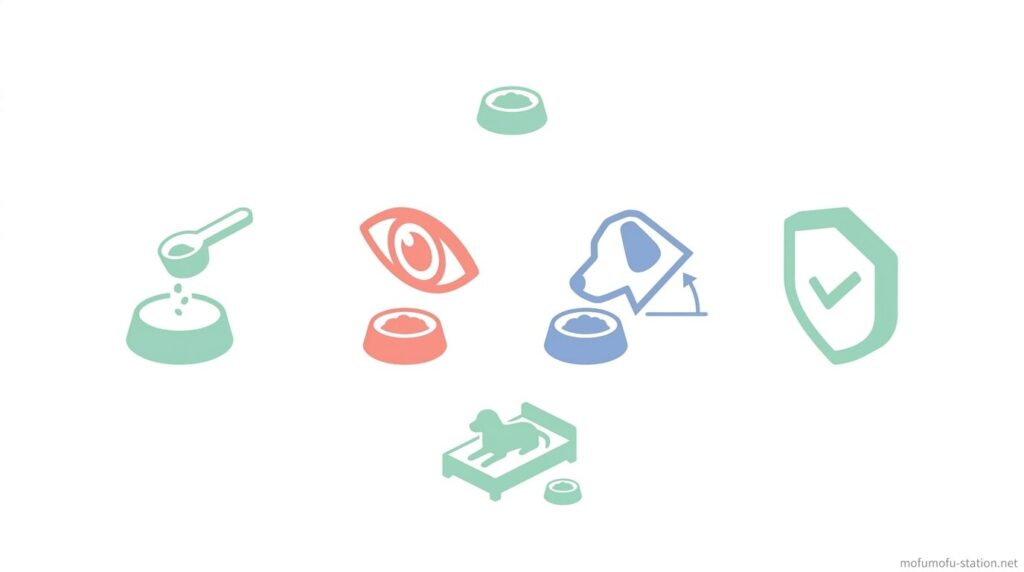 mofumofu-station.net