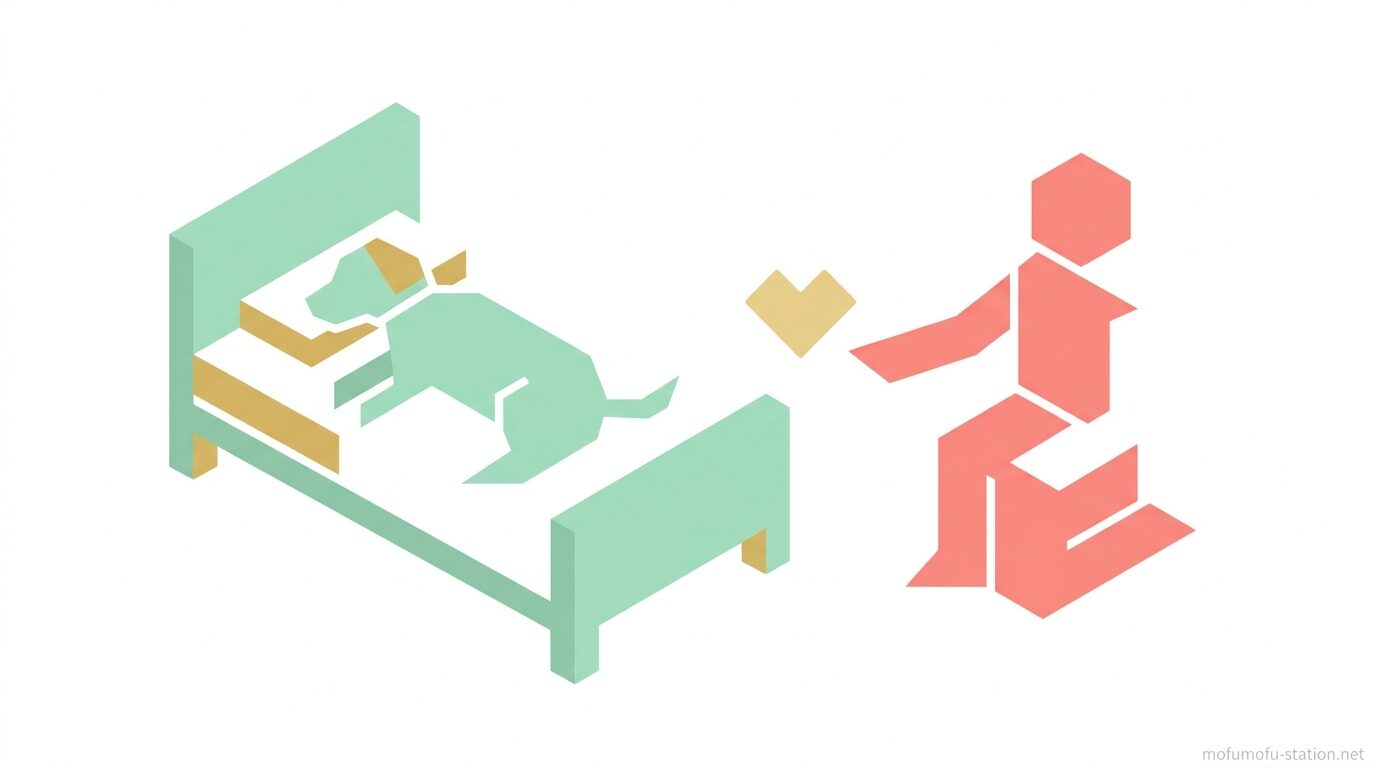 mofumofu-station.net