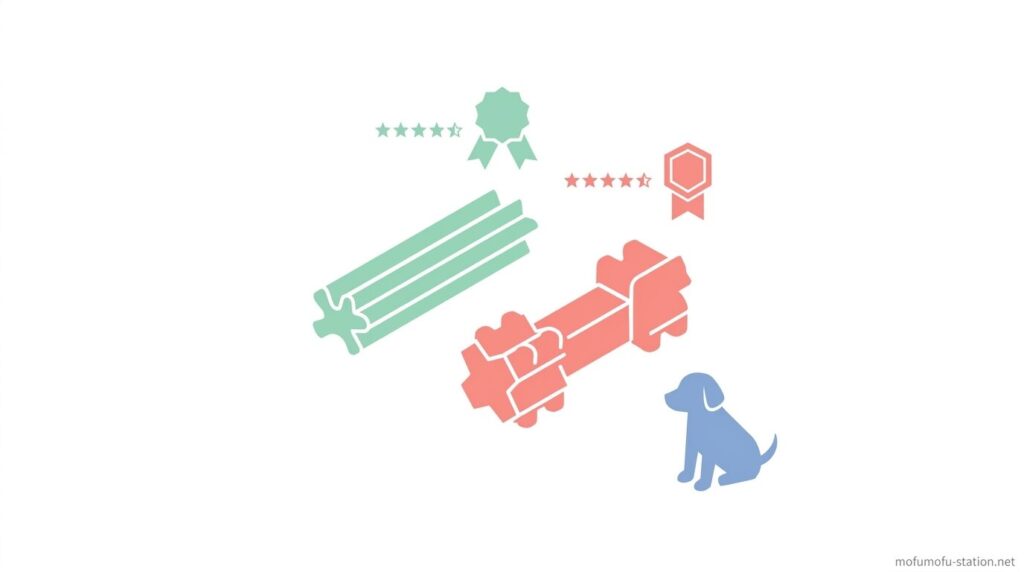 mofumofu-station.net