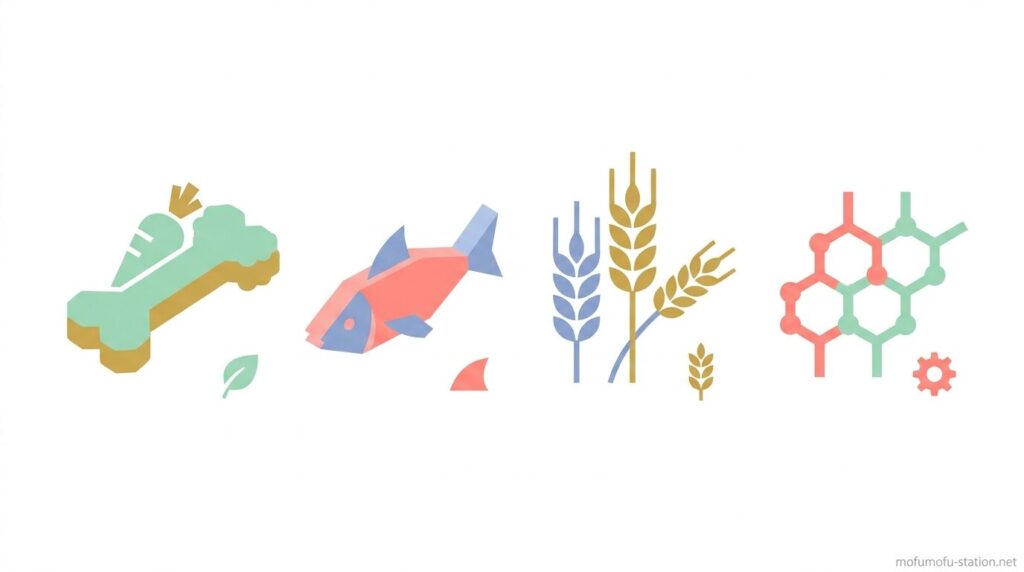 mofumofu-station.net