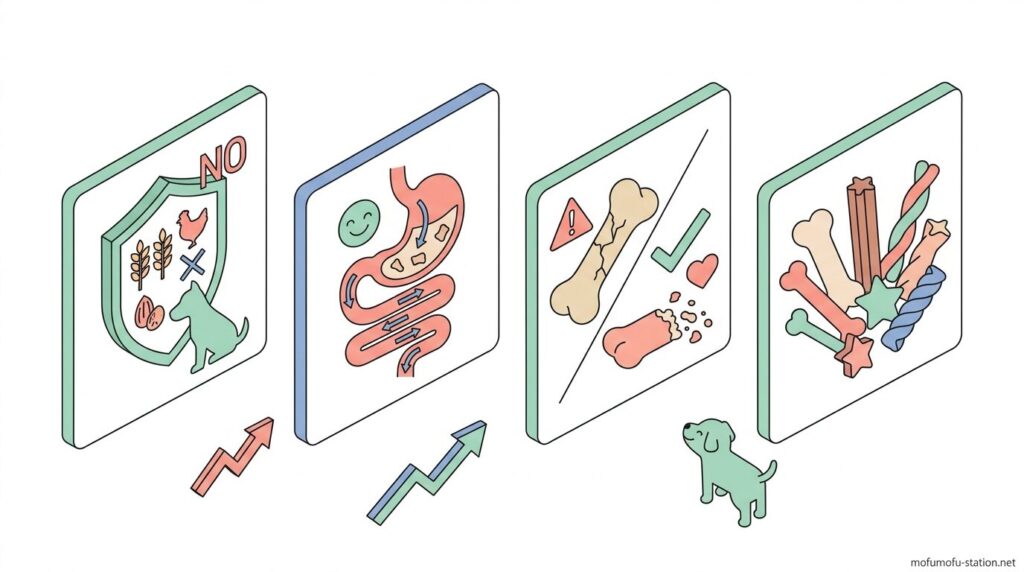 NO

mofumofu-station.net