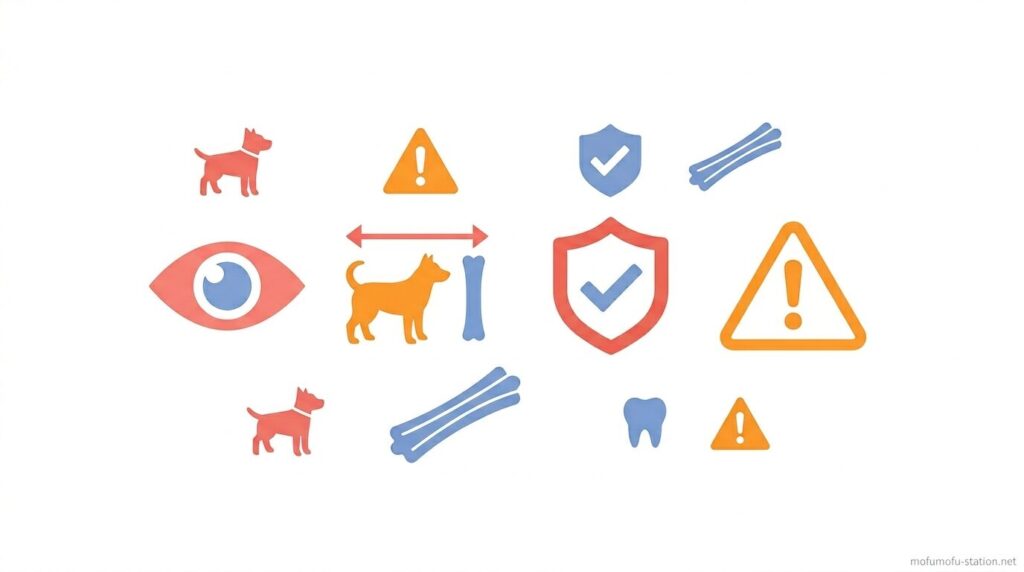 mofumofu-station.net