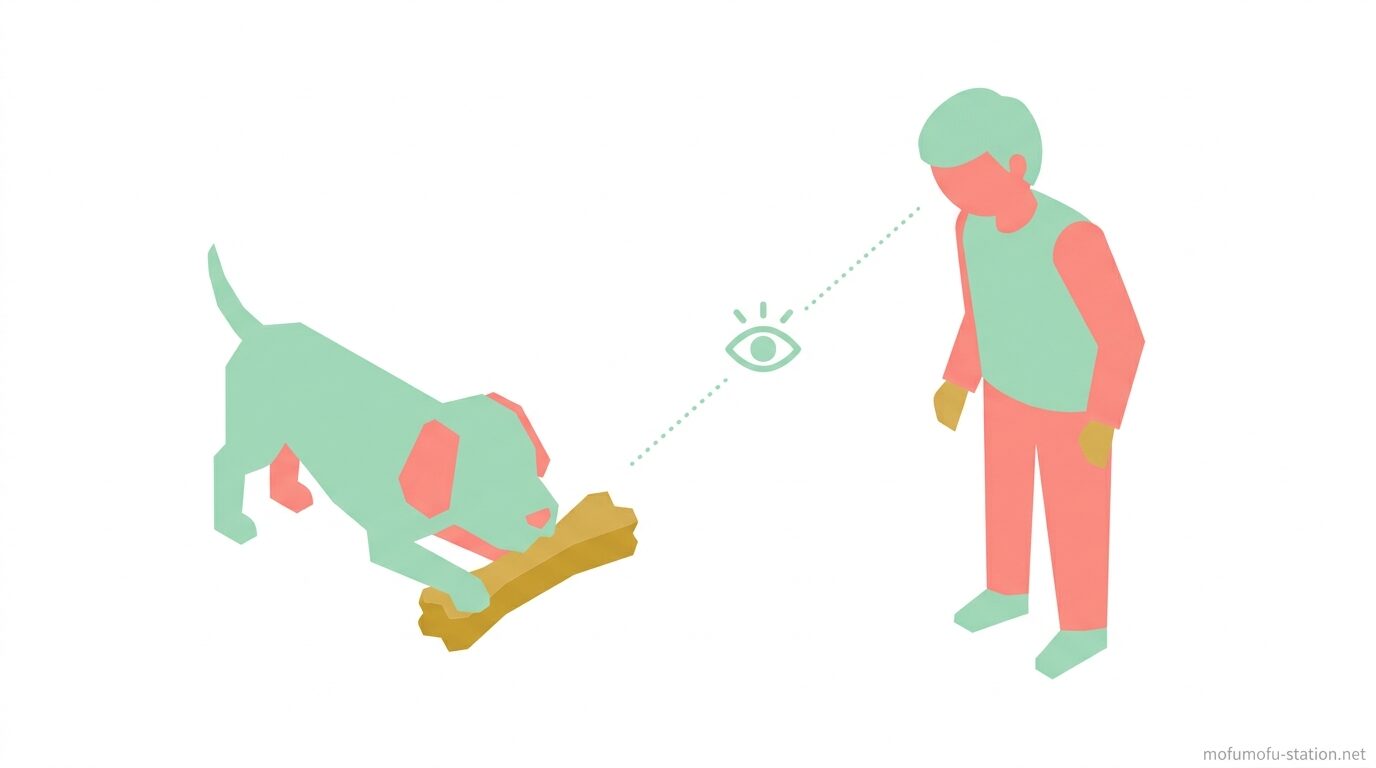 mofumofu-station.net